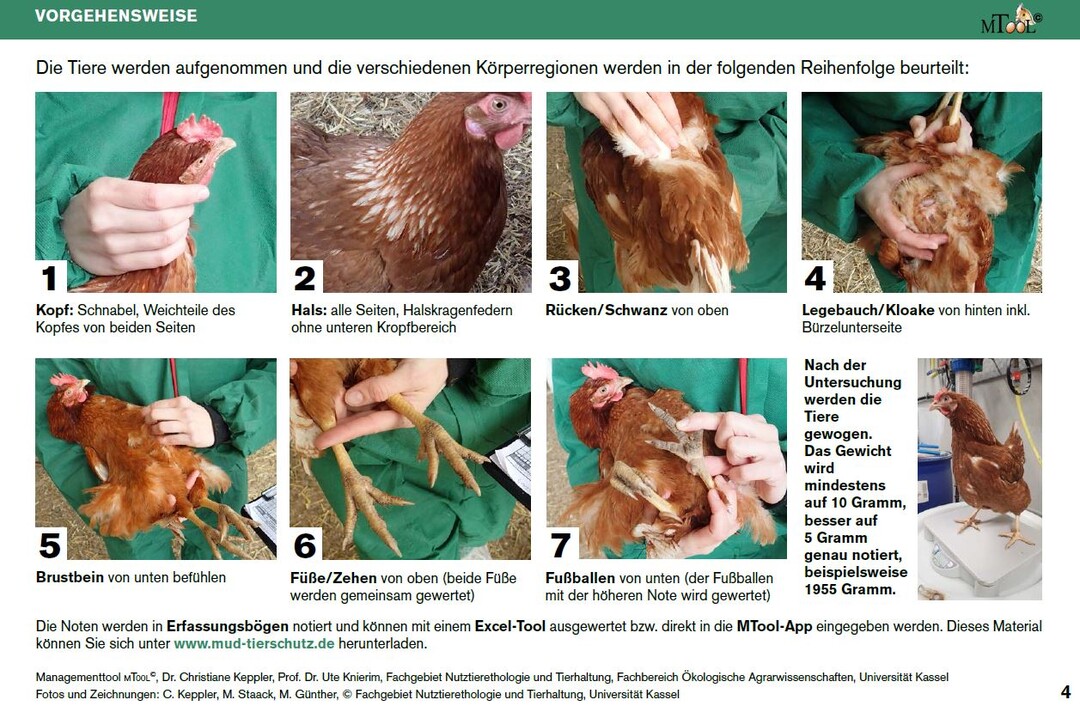 VORGEHENSWEISE

MTool©

Die Tiere werden aufgenommen und die verschiedenen Körperregionen werden in der folgenden Reihenfolge beurteilt:

1
Kopf: Schnabel, Weichteile des Kopfes von beiden Seiten

2
Hals: alle Seiten, Halskragenfedern ohne unteren Kropfbereich

3
Rücken/Schwanz von oben

4
Legebauch/Kloake von hinten inkl. Bürzelunterseite

5
Brustbein von unten befühlen

6
Füße/Zehen von oben (beide Füße werden gemeinsam gewertet)

7
Fußballen von unten (der Fußballen mit der höheren Note wird gewertet)

Nach der Untersuchung werden die Tiere gewogen. Das Gewicht wird mindestens auf 10 Gramm, besser auf 5 Gramm genau notiert, beispielsweise 1955 Gramm.

Die Noten werden in Erfassungsbögen notiert und können mit einem Excel-Tool ausgewertet bzw. direkt in die MTool-App eingegeben werden. Dieses Material können Sie sich unter www.mud-tierschutz.de herunterladen.

Managementtool MTool©, Dr. Christiane Keppler, Prof. Dr. Ute Knierim, Fachgebiet Nutztierethologie und Tierhaltung, Fachbereich Ökologische Agrarwissenschaften, Universität Kassel
Fotos und Zeichnungen: C. Keppler, M. Staack, M. Günther, © Fachgebiet Nutztierethologie und Tierhaltung, Universität Kassel

4